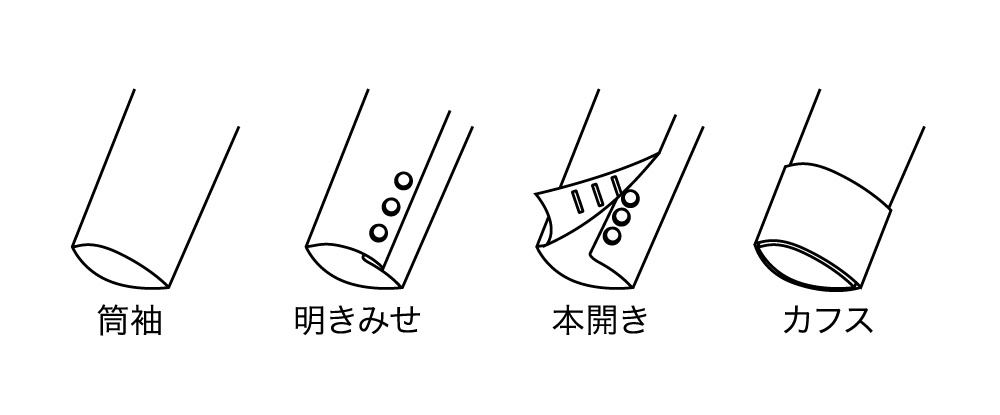 筒袖　明きみせ　本開き　カフス